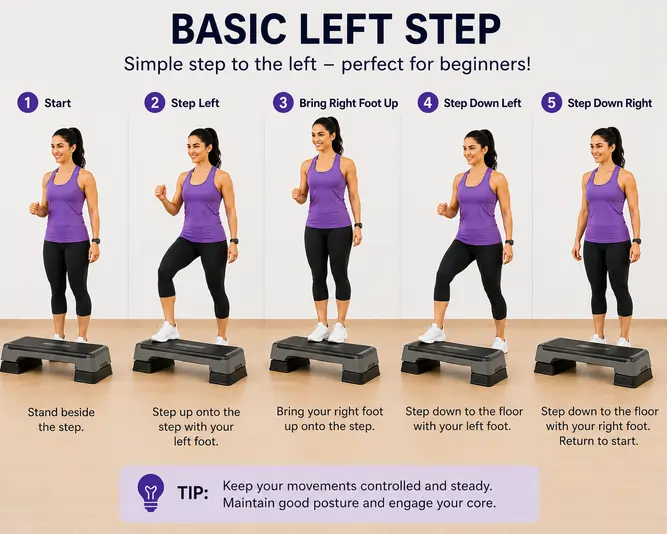 BASIC LEFT STEP

Simple step to the left – perfect for beginners!

1 Start

2 Step Left

3 Bring Right Foot Up

4 Step Down Left

5 Step Down Right

Stand beside the step.

Step up onto the step with your left foot.

Bring your right foot up onto the step.

Step down to the floor with your left foot.

Step down to the floor with your right foot. Return to start.

TIP: Keep your movements controlled and steady. Maintain good posture and engage your core.