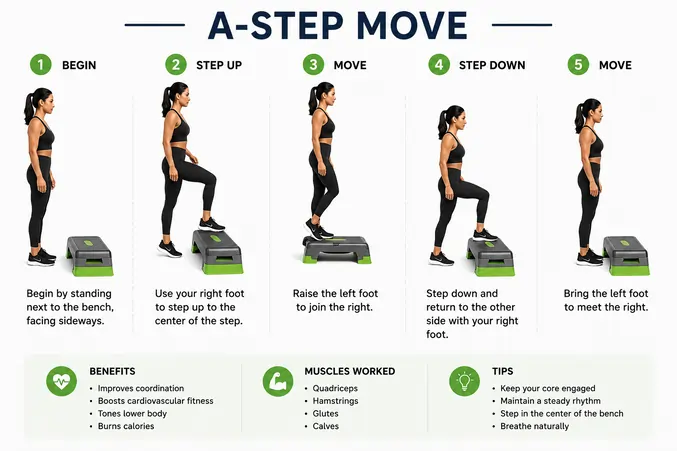 A-STEP MOVE

1 BEGIN

Begin by standing next to the bench, facing sideways.

2 STEP UP

Use your right foot to step up to the center of the step.

3 MOVE

Raise the left foot to join the right.

4 STEP DOWN

Step down and return to the other side with your right foot.

5 MOVE

Bring the left foot to meet the right.

BENEFITS
• Improves coordination
• Boosts cardiovascular fitness
• Tones lower body
• Burns calories

MUSCLES WORKED
• Quadriceps
• Hamstrings
• Glutes
• Calves

TIPS
• Keep your core engaged
• Maintain a steady rhythm
• Step in the center of the bench
• Breathe naturally